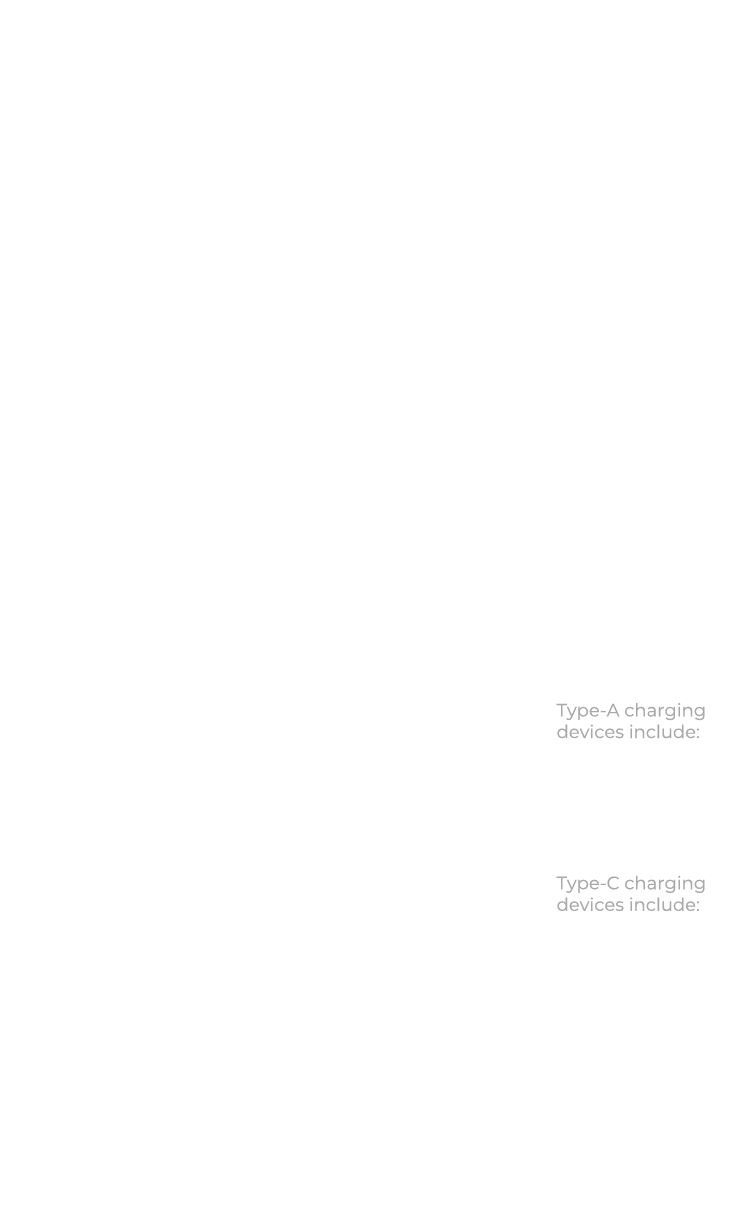 Type-A charging devices include:

Type-C charging devices include: