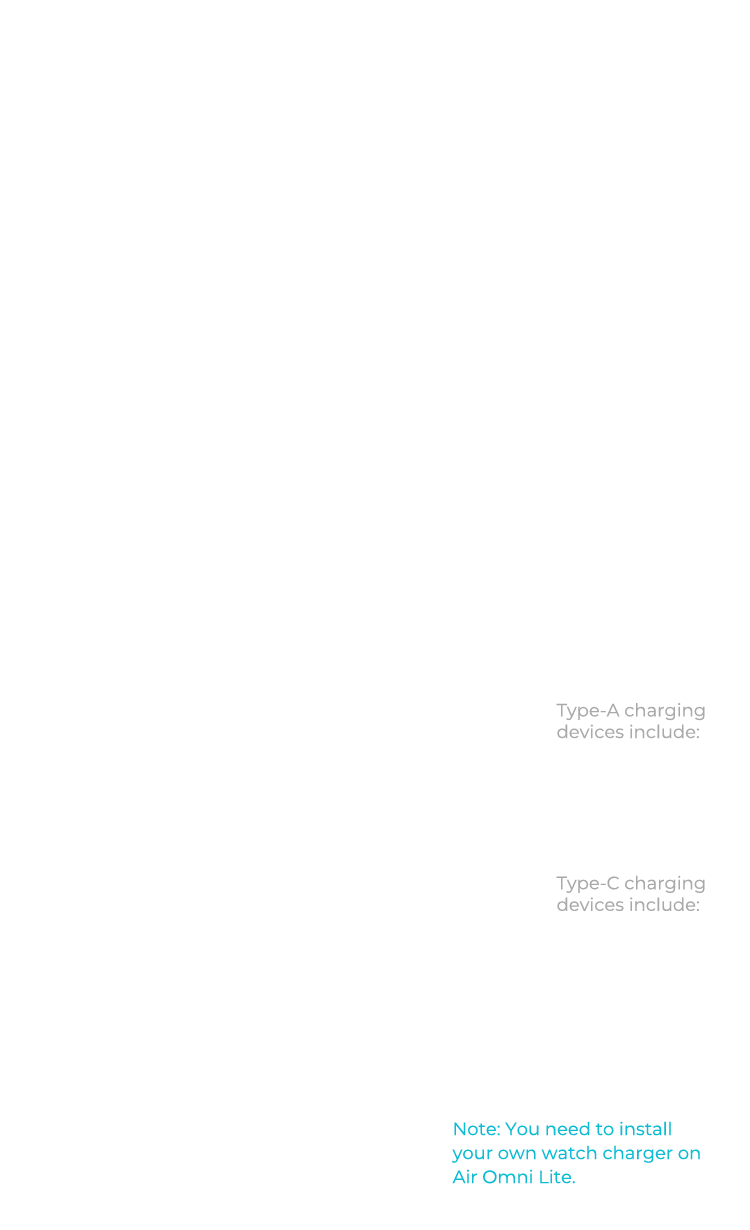 Type-A charging devices include:

Type-C charging devices include:

Note: You need to install your own watch charger on Air Omni Lite.